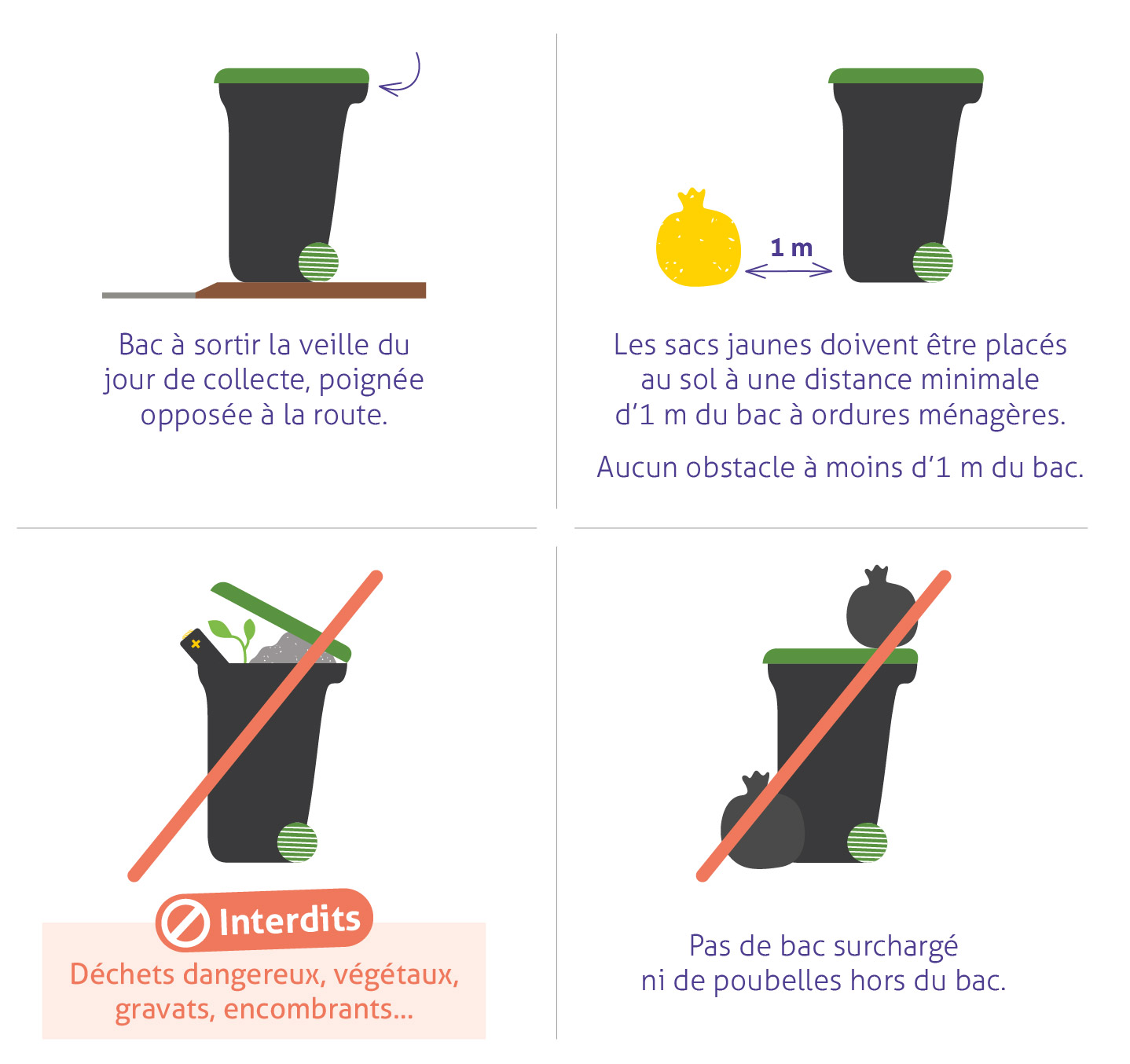 Bac à sortir la veille du jour de collecte, poignée opposée à la route.

1 m

Les sacs jaunes doivent être placés au sol à une distance minimale d'1 m du bac à ordures ménagères.

Aucun obstacle à moins d'1 m du bac.

Interdits

Déchets dangereux, végétaux, gravats, encombrants...

Pas de bac surchargé ni de poubelles hors du bac.