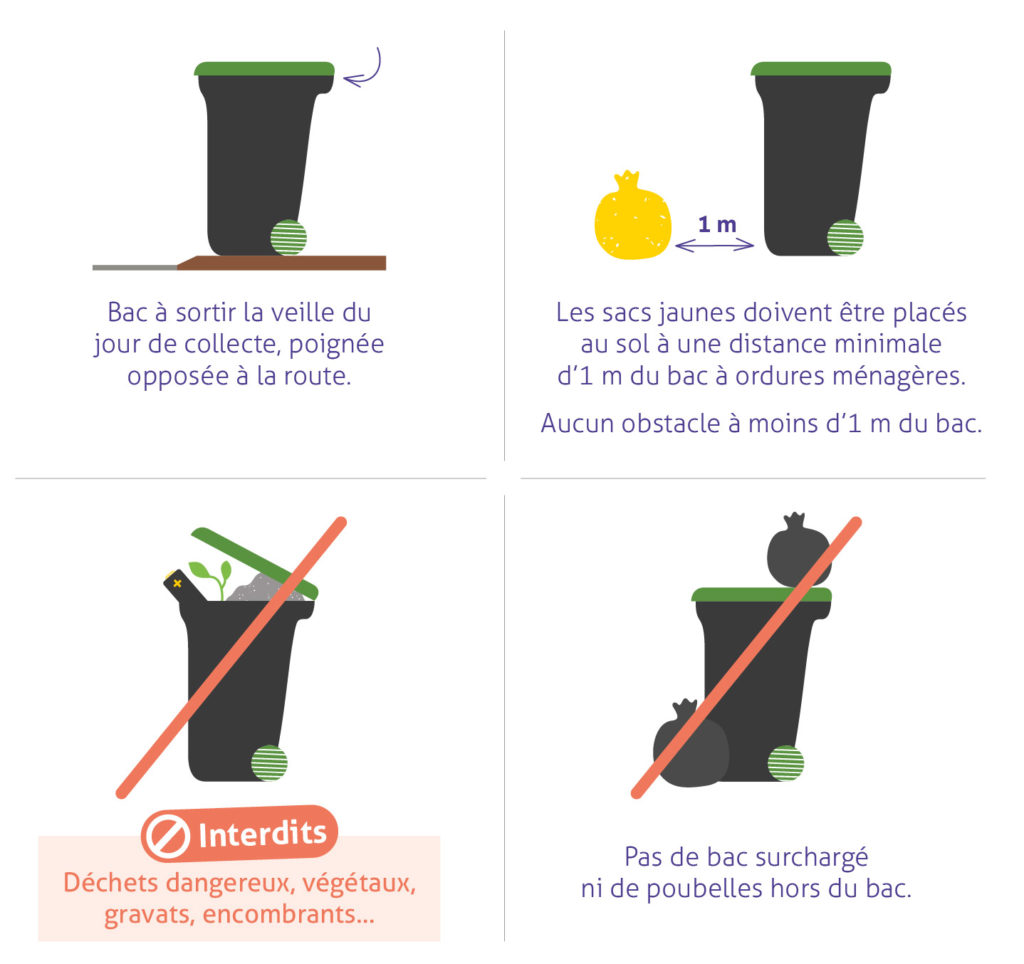 Bac à sortir la veille du jour de collecte, poignée opposée à la route.

1 m

Les sacs jaunes doivent être placés au sol à une distance minimale d'1 m du bac à ordures ménagères.

Aucun obstacle à moins d'1 m du bac.

Interdits

Déchets dangereux, végétaux, gravats, encombrants...

Pas de bac surchargé ni de poubelles hors du bac.